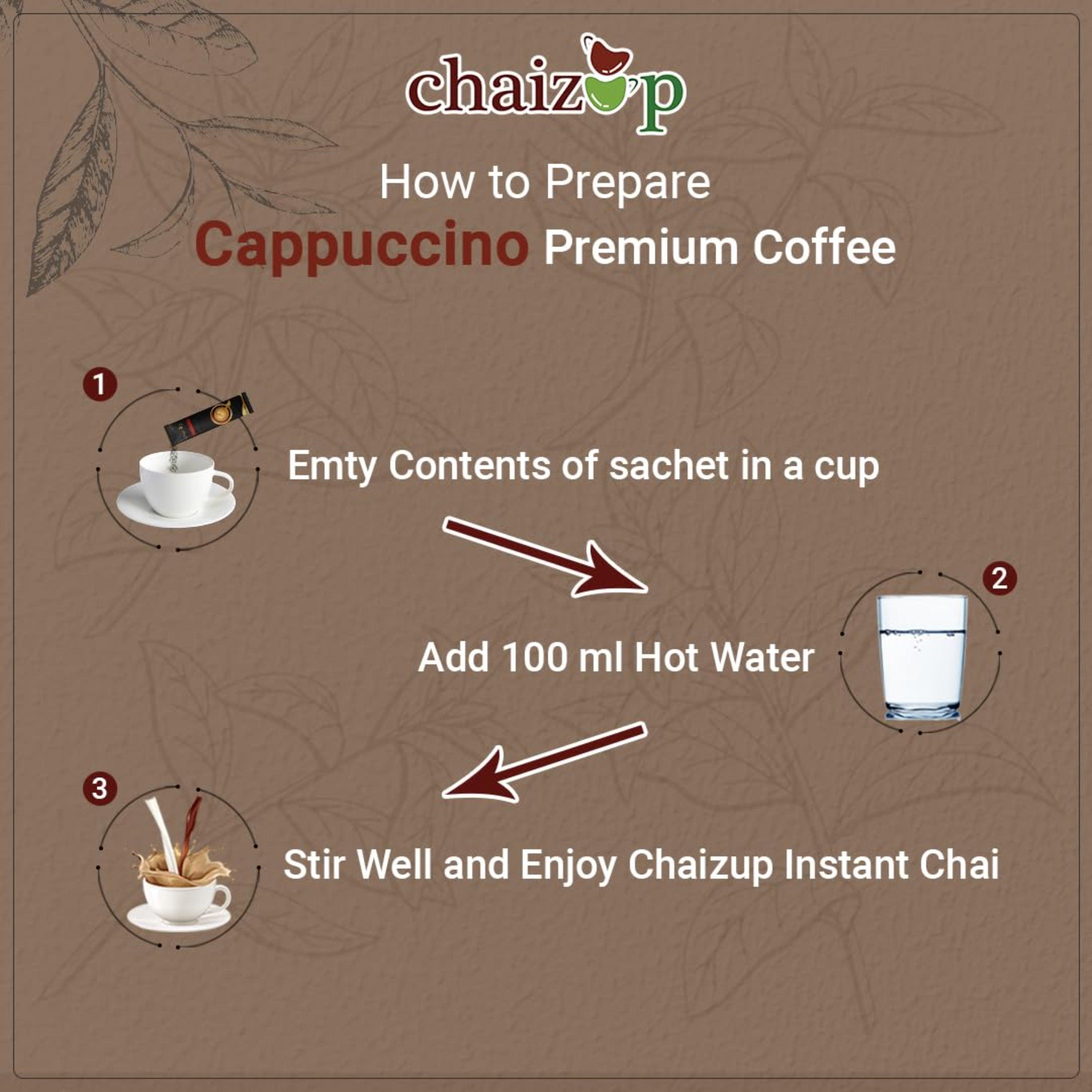 chaizup

How to Prepare
Cappuccino Premium Coffee

1
Emty Contents of sachet in a cup

2
Add 100 ml Hot Water

3
Stir Well and Enjoy Chaizup Instant Chai